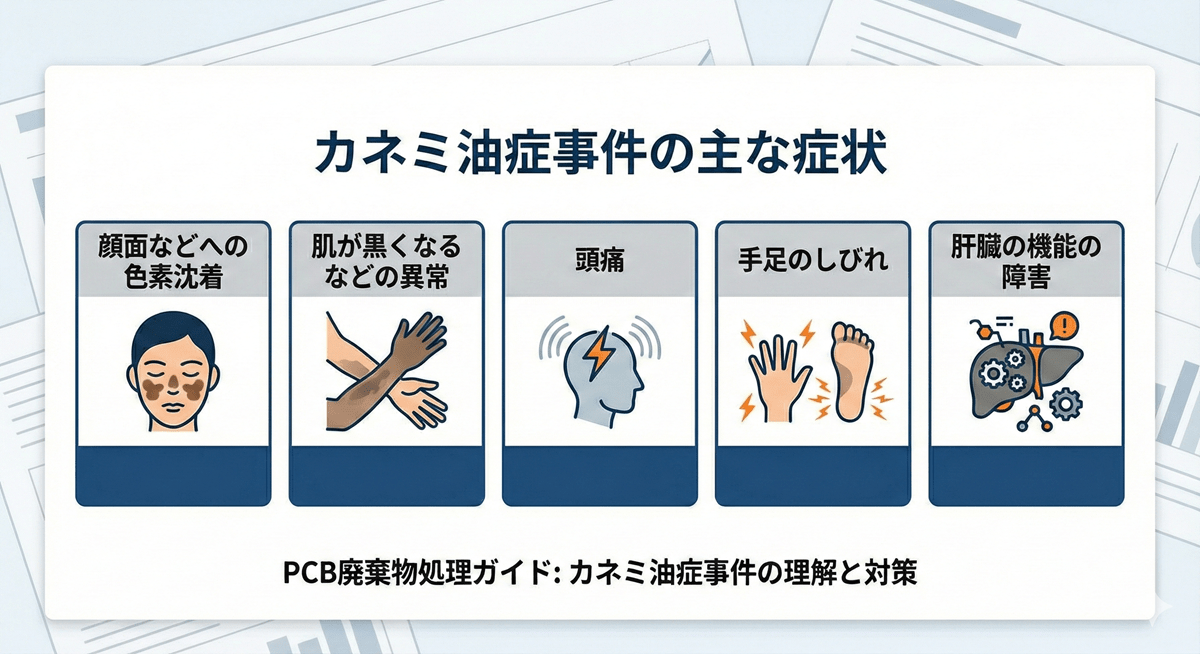 カネミ油症事件の主な症状

顔面などへの色素沈着

肌が黒くなるなどの異常

頭痛

手足のしびれ

肝臓の機能の障害

PCB廃棄物処理ガイド: カネミ油症事件の理解と対策